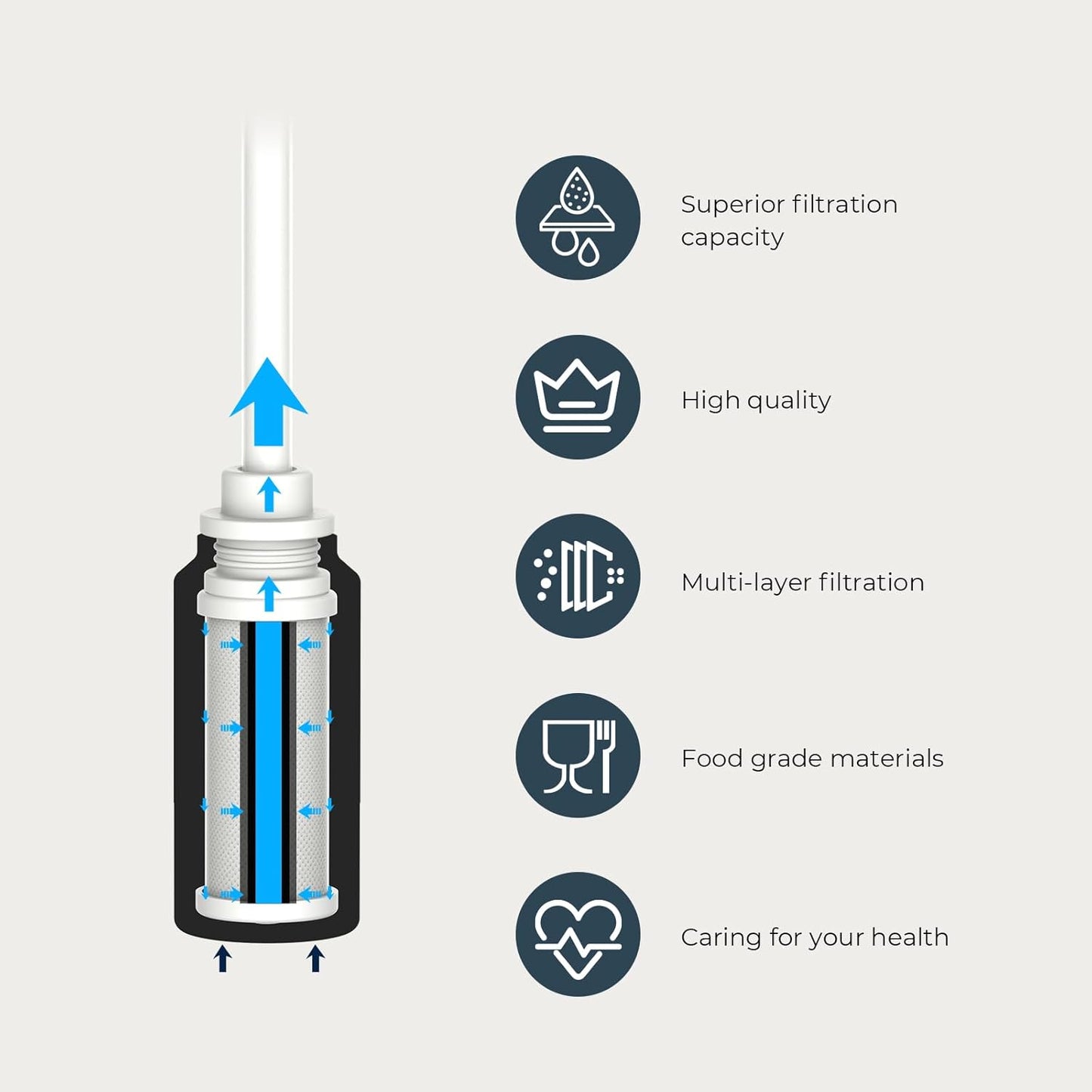 Superior filtration capacity

High quality

Multi-layer filtration

Food grade materials

Caring for your health