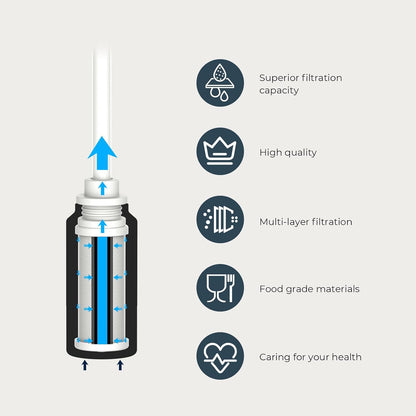 Superior filtration capacity

High quality

Multi-layer filtration

Food grade materials

Caring for your health