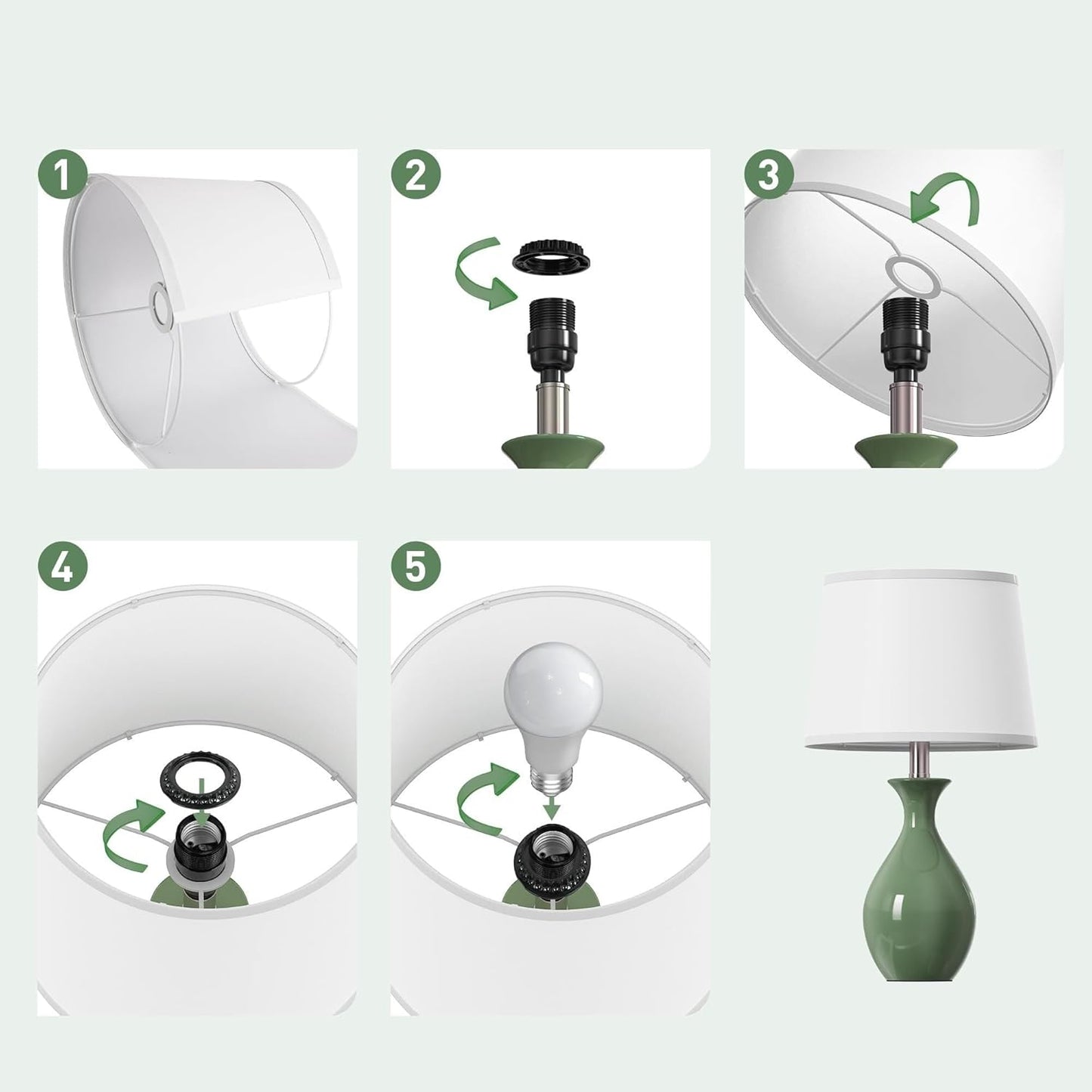 1

2

3

4

5