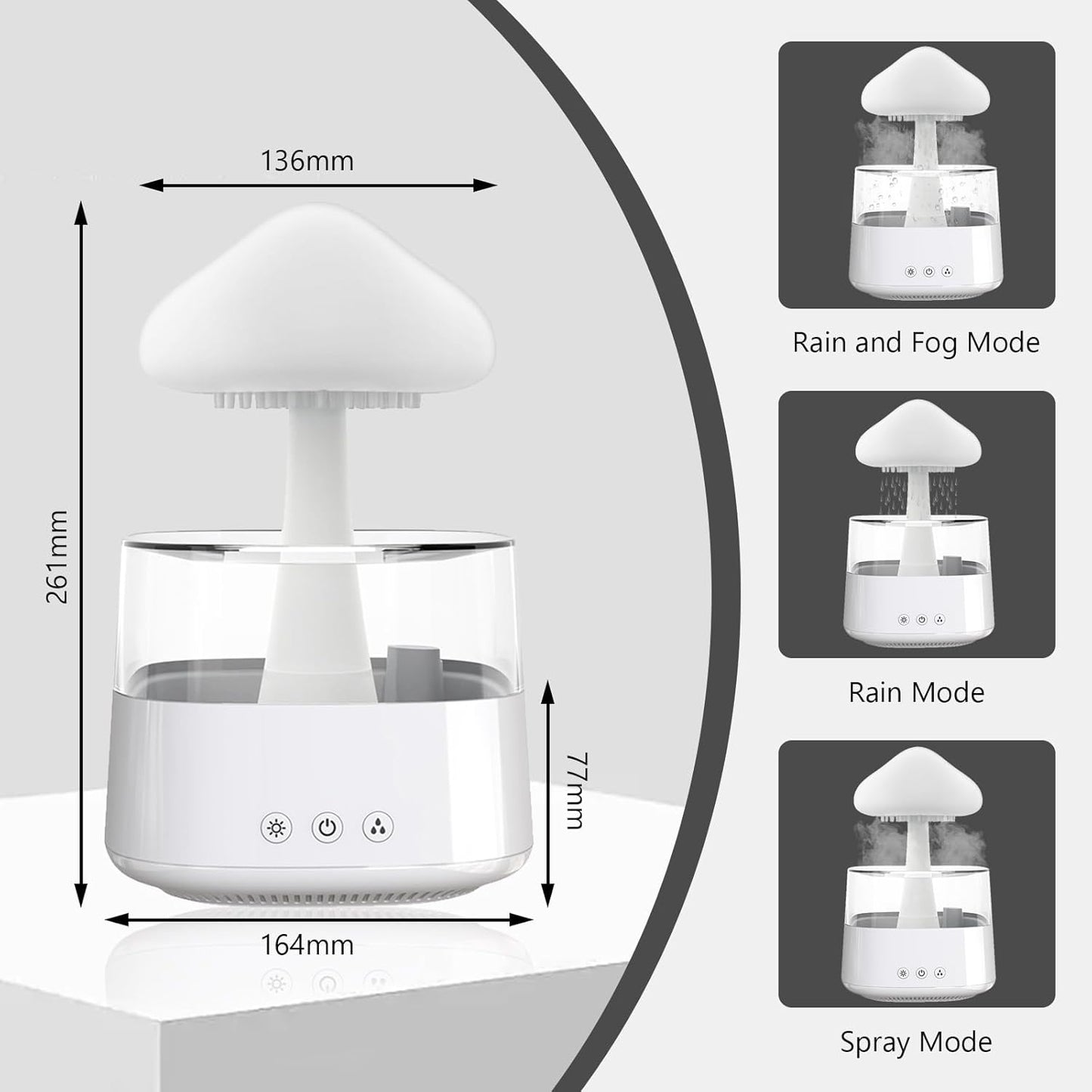 136mm

261mm

77mm

164mm

Rain and Fog Mode

Rain Mode

Spray Mode