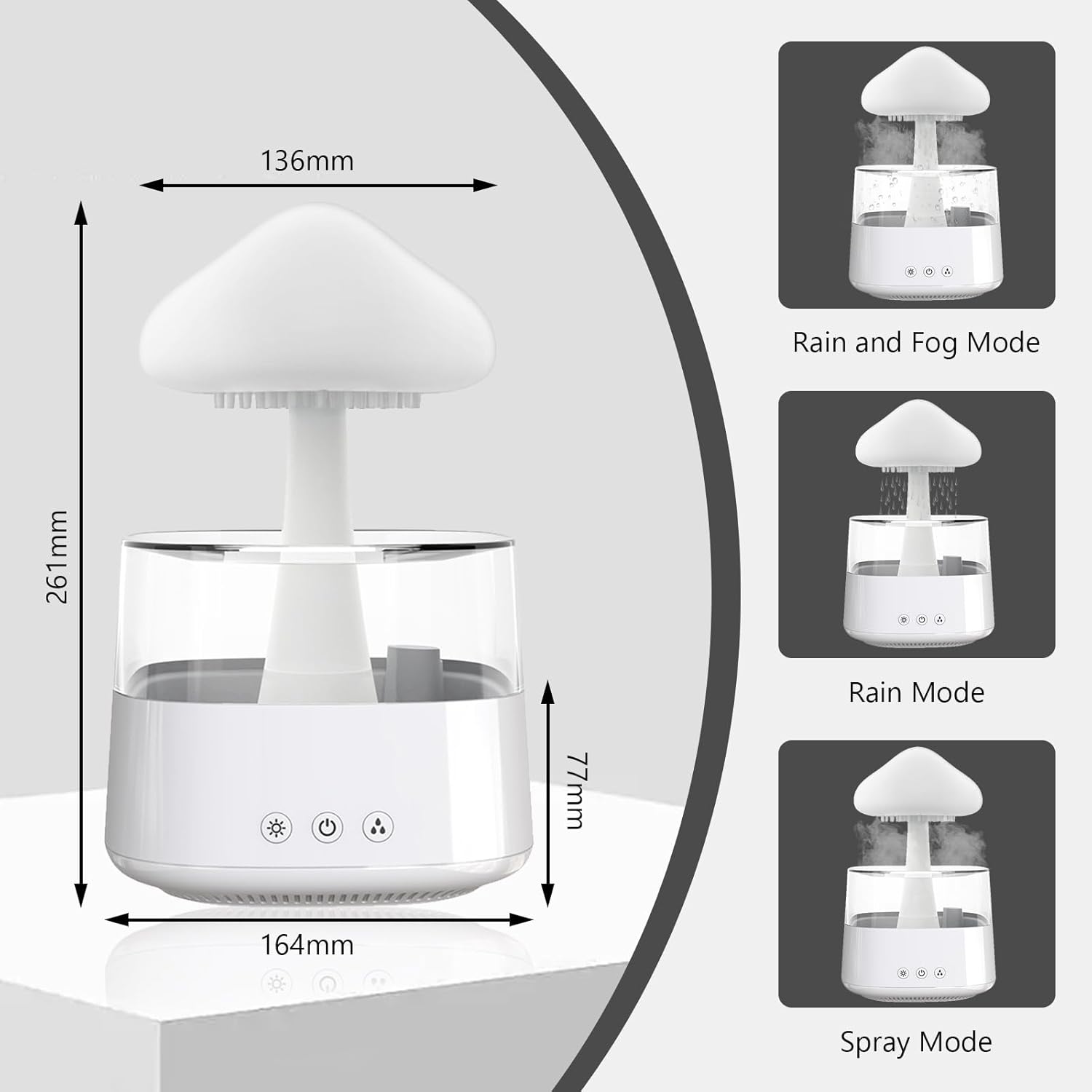 136mm

261mm

77mm

164mm

Rain and Fog Mode

Rain Mode

Spray Mode