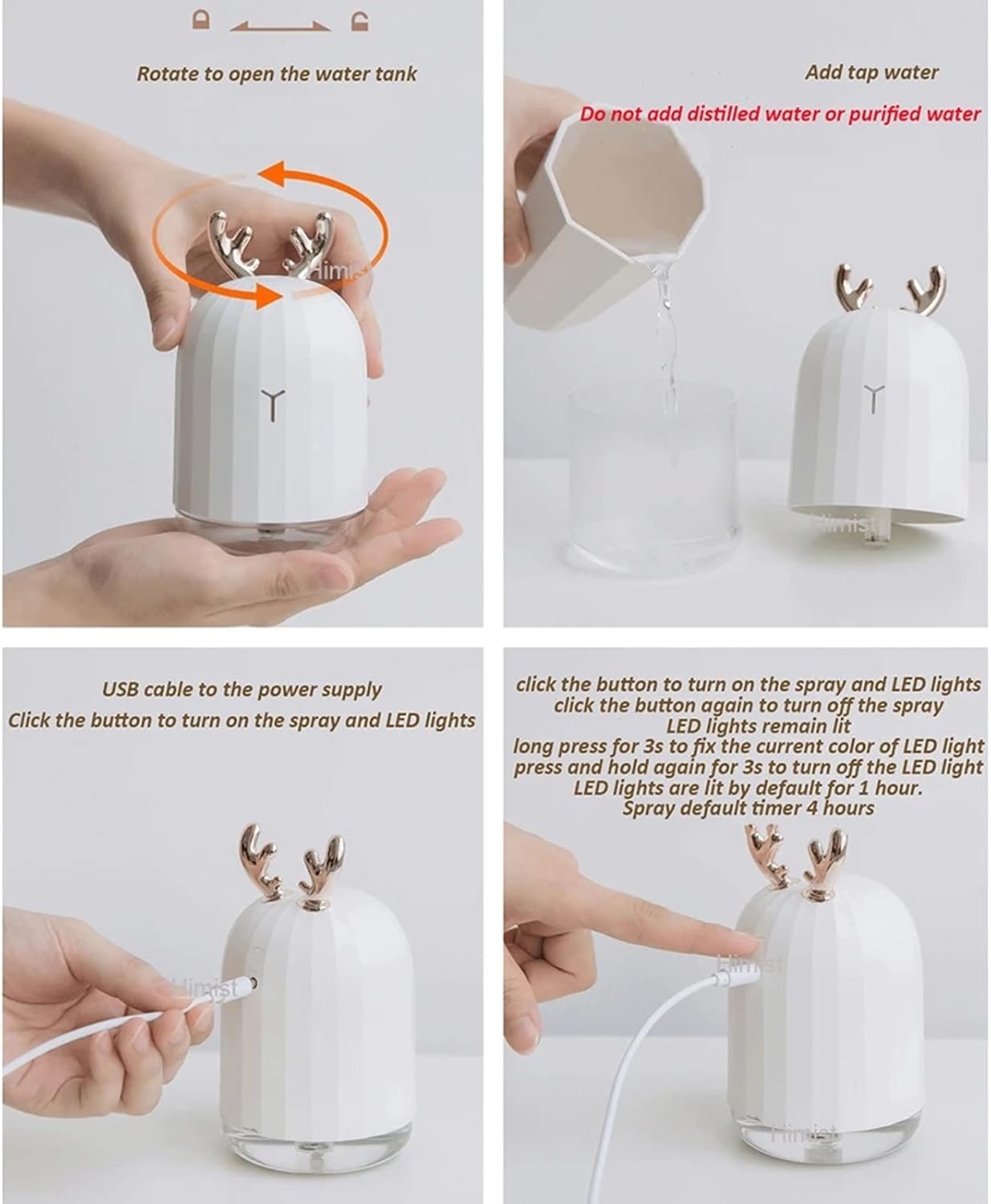 Rotate to open the water tank

Himist

Add tap water

Do not add distilled water or purified water

Himist

USB cable to the power supply

Click the button to turn on the spray and LED lights

Himist

click the button to turn on the spray and LED lights
click the button again to turn off the spray
LED lights remain lit
long press for 3s to fix the current color of LED light
press and hold again for 3s to turn off the LED light
LED lights are lit by default for 1 hour.
Spray default timer 4 hours

Himist

Himist