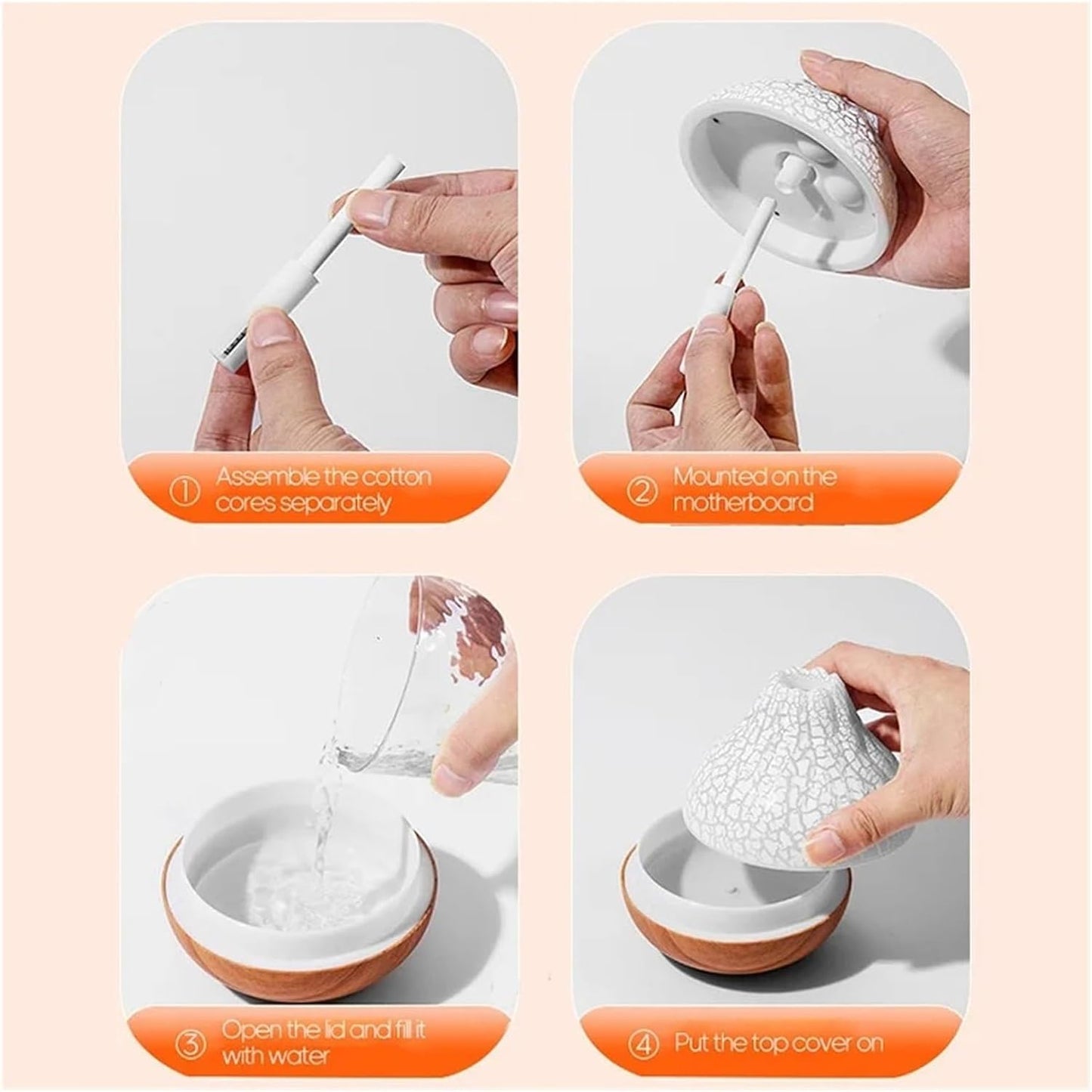 ① Assemble the cotton cores separately

② Mounted on the motherboard

③ Open the lid and fill it with water

④ Put the top cover on