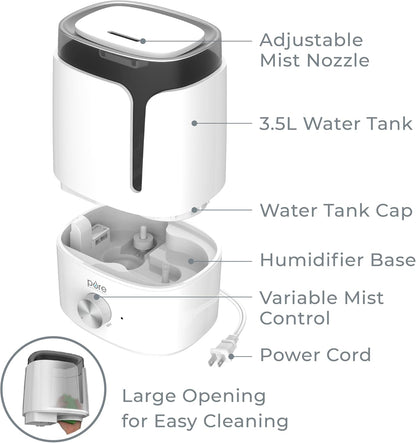 Adjustable Mist Nozzle

3.5L Water Tank

Water Tank Cap

Humidifier Base

pure

Variable Mist Control

Power Cord

Large Opening for Easy Cleaning