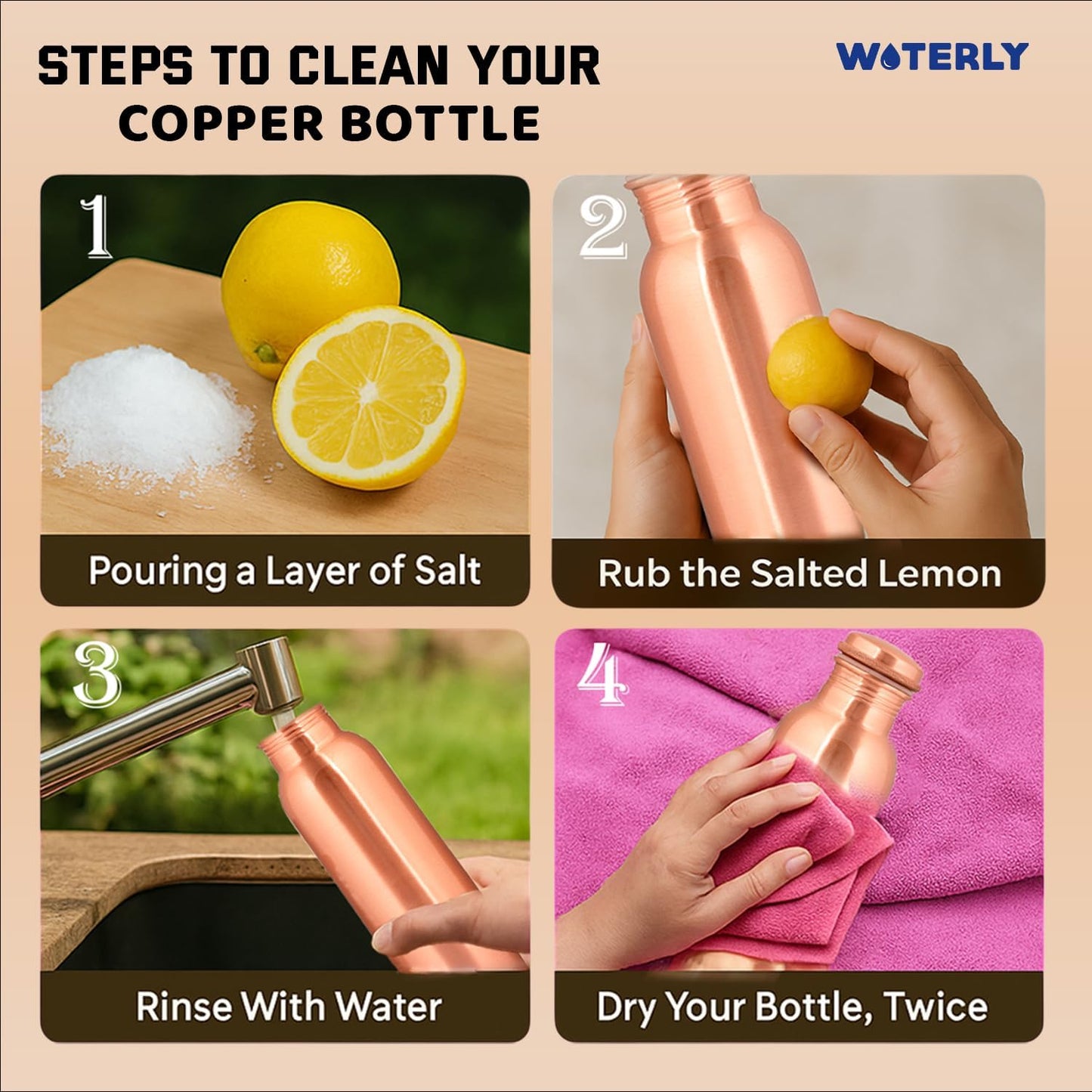 STEPS TO CLEAN YOUR COPPER BOTTLE

WATERLY

1
Pouring a Layer of Salt

2
Rub the Salted Lemon

3
Rinse With Water

4
Dry Your Bottle, Twice