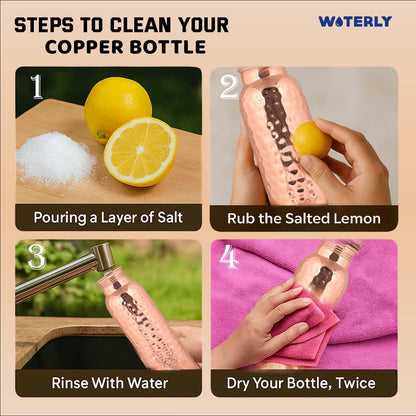 STEPS TO CLEAN YOUR COPPER BOTTLE

WATERLY

1

Pouring a Layer of Salt

2

Rub the Salted Lemon

3

Rinse With Water

4

Dry Your Bottle, Twice