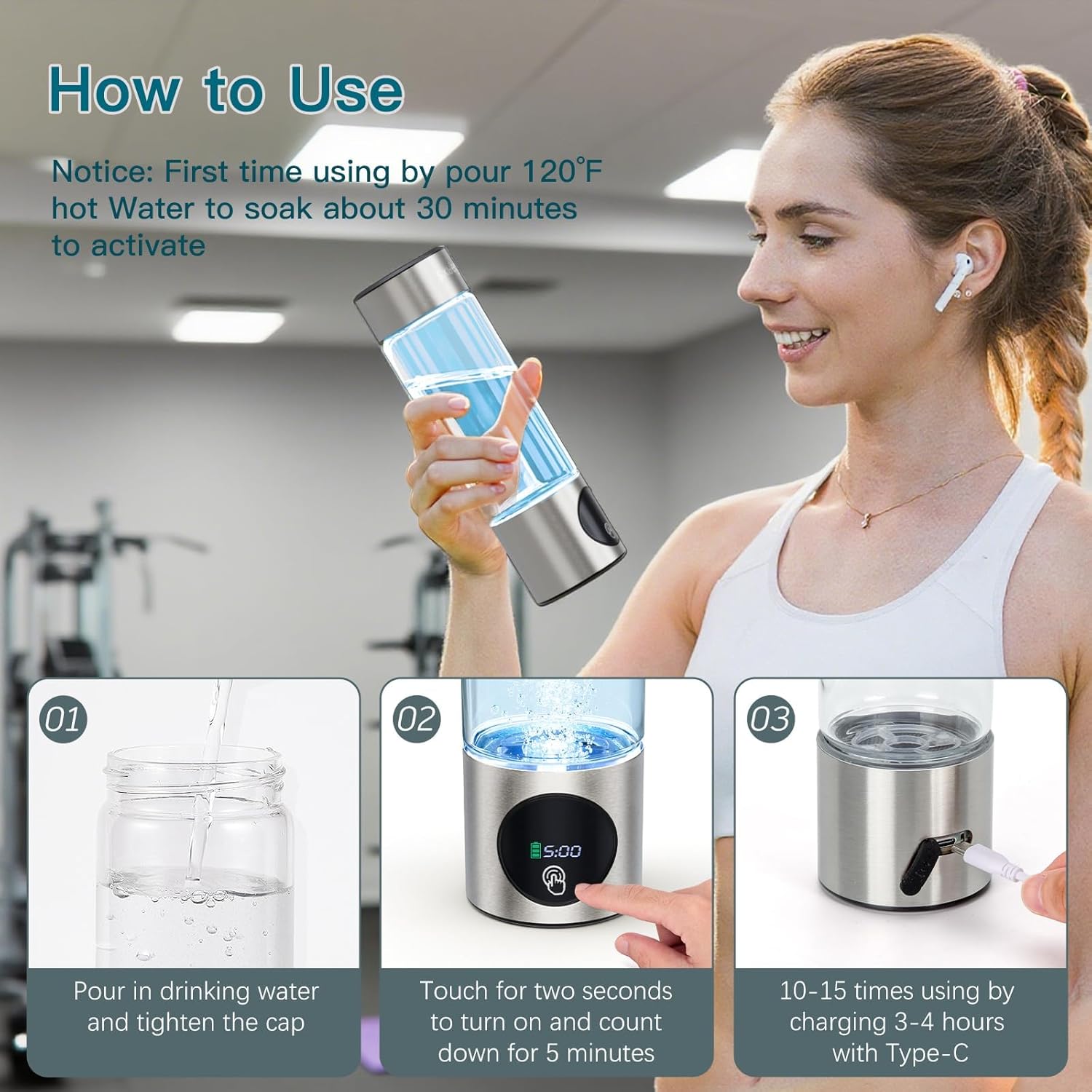 How to Use

Notice: First time using by pour 120°F hot Water to soak about 30 minutes to activate

01

Pour in drinking water and tighten the cap

02

5:00

Touch for two seconds to turn on and count down for 5 minutes

03

10-15 times using by charging 3-4 hours with Type-C