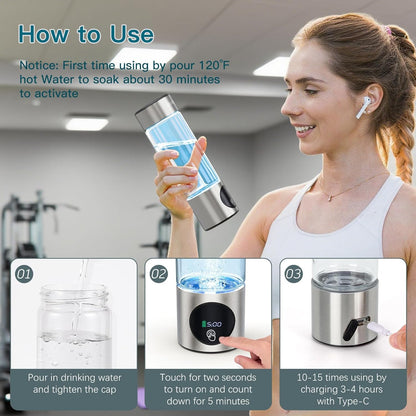 How to Use

Notice: First time using by pour 120°F hot Water to soak about 30 minutes to activate

01

Pour in drinking water and tighten the cap

02

5:00

Touch for two seconds to turn on and count down for 5 minutes

03

10-15 times using by charging 3-4 hours with Type-C