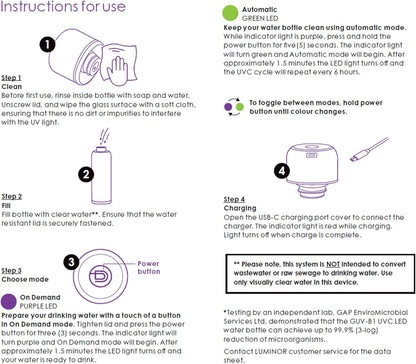 Instructions for use

1

Step 1
Clean
Before first use, rinse inside bottle with soap and water. Unscrew lid, and wipe the glass surface with a soft cloth, ensuring that there is no dirt or impurities to interfere with the UV light.

2

Step 2
Fill
Fill bottle with clear water**. Ensure that the water resistant lid is securely fastened.

3

Power button

Step 3
Choose mode

On Demand
PURPLE LED
Prepare your drinking water with a touch of a button in On Demand mode. Tighten lid and press the power button for three (3) seconds. The indicator light will turn purple and On Demand mode will begin. After approximately 1.5 minutes the LED light turns off and your water is ready to drink.

Automatic
GREEN LED
Keep your water bottle clean using automatic mode. While indicator light is purple, press and hold the power button for five (5) seconds. The indicator light will turn green and Automatic mode will begin. After approximately 1.5 minutes the LED light turns off and the UVC cycle will repeat every 6 hours.

To toggle between modes, hold power button until colour changes.

4

Step 4
Charging
Open the USB-C charging port cover to connect the charger. The indicator light is red while charging. Light turns off when charge is complete.

** Please note, this system is NOT intended to convert wastewater or raw sewage to drinking water. Use only visually clear water in this device.

*Testing by an independent lab, GAP EnviroMicrobial Services Ltd, demonstrated that the GUV-81 UVC LED water bottle can achieve up to 99.9% (3-log) reduction of microorganisms.

Contact LUMINOR customer service for the data sheet.